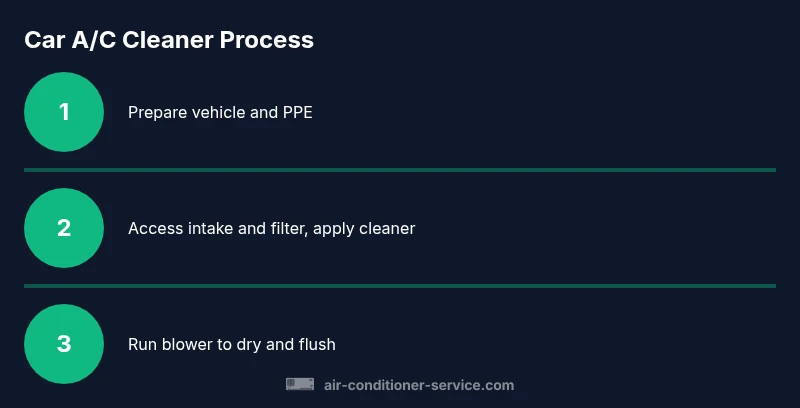 Car A/C Cleaner Process

1

Prepare vehicle and PPE

2

Access intake and filter, apply cleaner

3

Run blower to dry and flush

air-conditioner-service.com