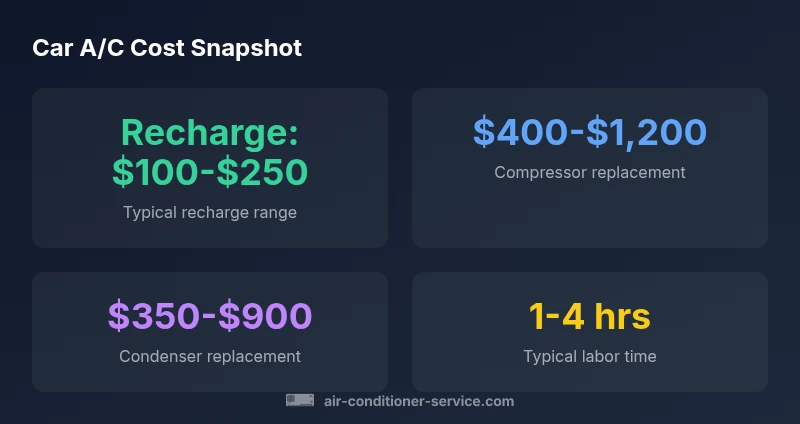 Car A/C Cost Snapshot

Recharge: \$100-\$250

Typical recharge range

\$400-\$1,200

Compressor replacement

\$350-\$900

Condenser replacement

1-4 hrs

Typical labor time

air-conditioner-service.com